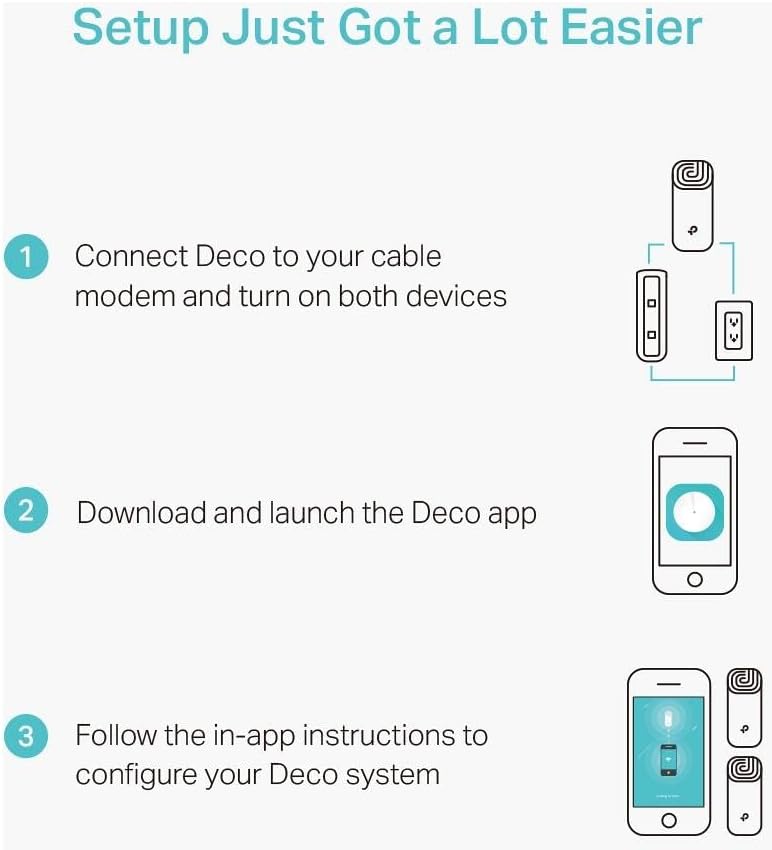 Setup Just Got a Lot Easier

1 Connect Deco to your cable modem and turn on both devices

2 Download and launch the Deco app

3 Follow the in-app instructions to configure your Deco system