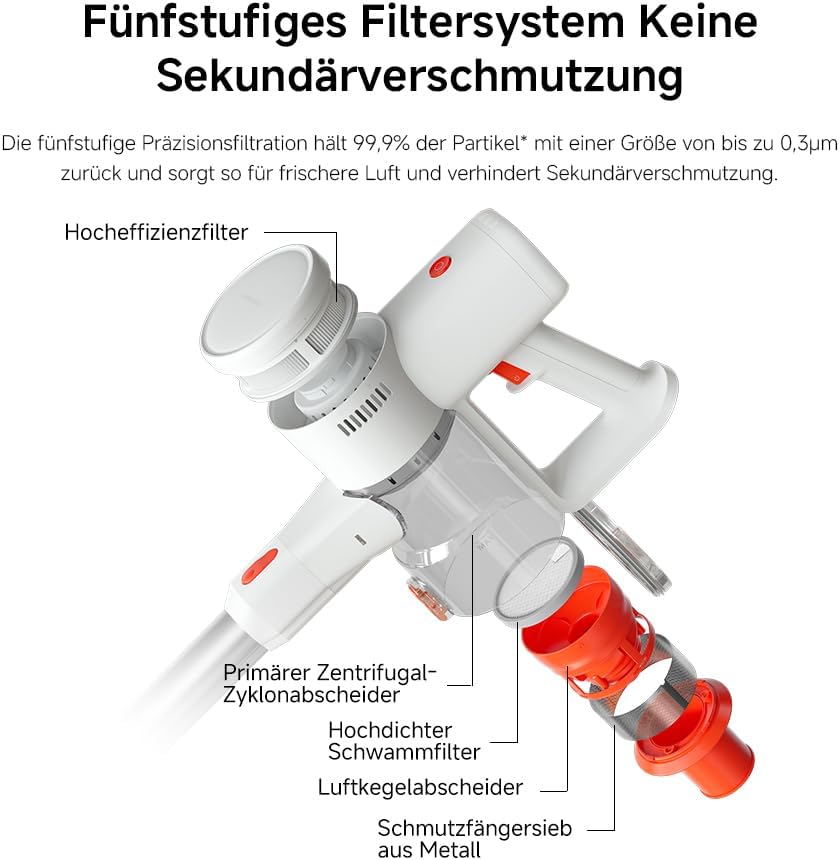 Fünfstufiges Filtersystem Keine Sekundärverschmutzung

Die fünfstufige Präzisionsfiltration hält 99,9% der Partikel* mit einer Größe von bis zu 0,3μm zurück und sorgt so für frischere Luft und verhindert Sekundärverschmutzung.

Hocheffizienzfilter

Primärer Zentrifugal-Zyklonabscheider

Hochdichter Schwammfilter

Luftkegelabscheider

Schmutzfängersieb aus Metall